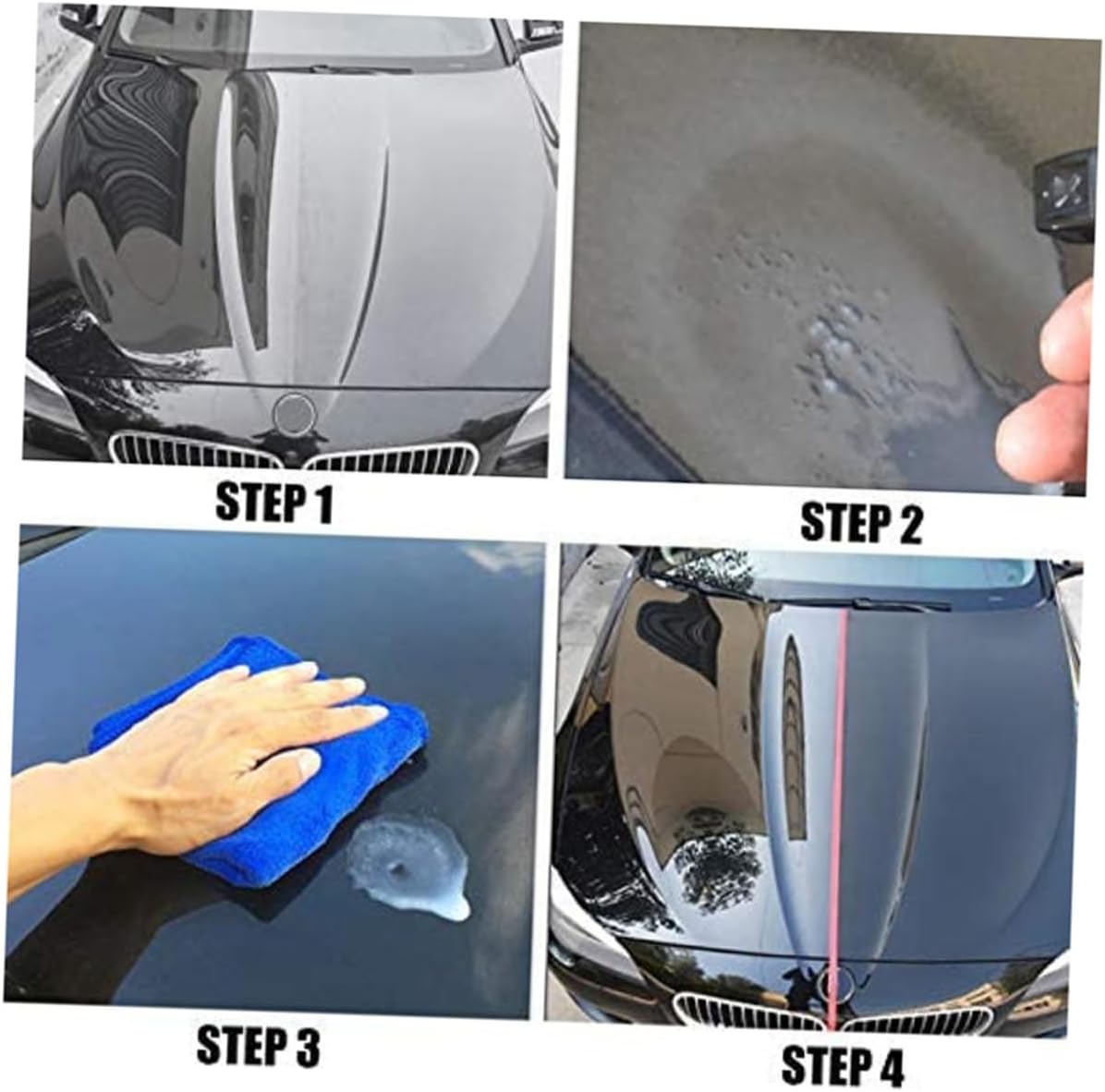 STEP 1

STEP 2

STEP 3

STEP 4